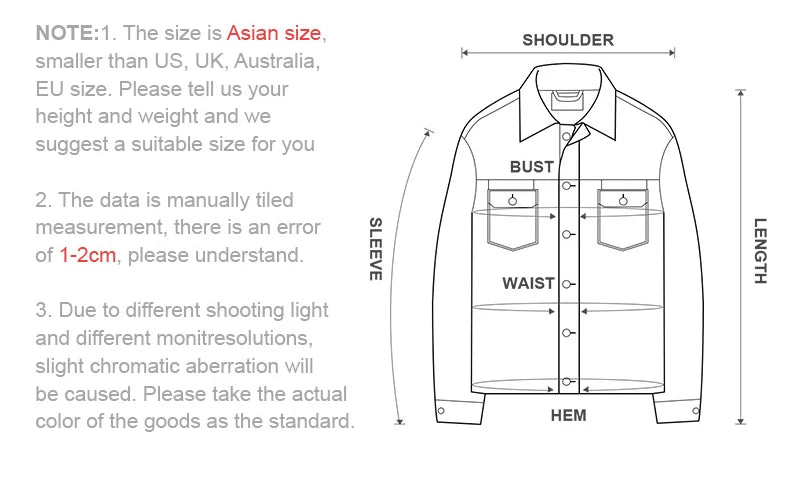 NOTE:1. The size is Asian size, smaller than US, UK, Australia, EU size. Please tell us your height and weight and we suggest a suitable size for you

2. The data is manually tiled measurement, there is an error of 1-2cm, please understand.

3. Due to different shooting light and different monitresolutions, slight chromatic aberration will be caused. Please take the actual color of the goods as the standard.

SHOULDER

BUST

SLEEVE

WAIST

LENGTH

HEM